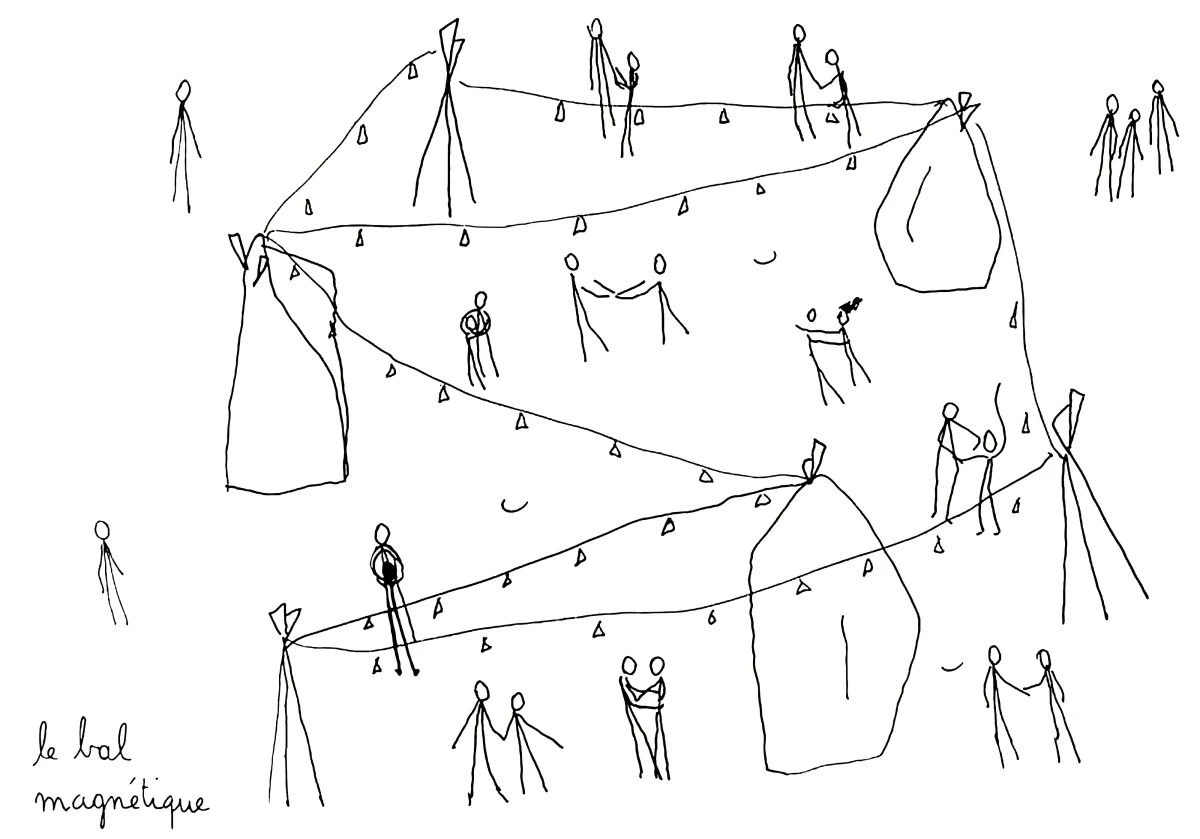 le bal
magnétique